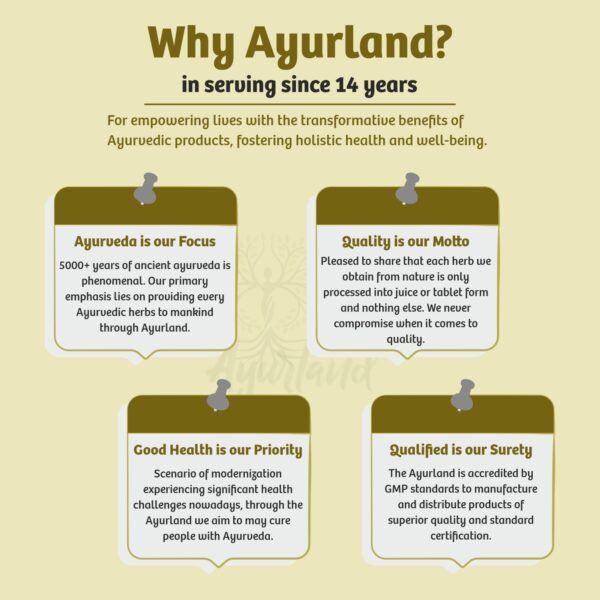 Why Ayurland?

in serving since 14 years

For empowering lives with the transformative benefits of Ayurvedic products, fostering holistic health and well-being.

Ayurveda is our Focus

5000+ years of ancient ayurveda is phenomenal. Our primary emphasis lies on providing every Ayurvedic herbs to mankind through Ayurland.

Quality is our Motto

Pleased to share that each herb we obtain from nature is only processed into juice or tablet form and nothing else. We never compromise when it comes to quality.

Ayurland

Good Health is our Priority

Scenario of modernization experiencing significant health challenges nowadays, through the Ayurland we aim to may cure people with Ayurveda.

Qualified is our Surety

The Ayurland is accredited by GMP standards to manufacture and distribute products of superior quality and standard certification.