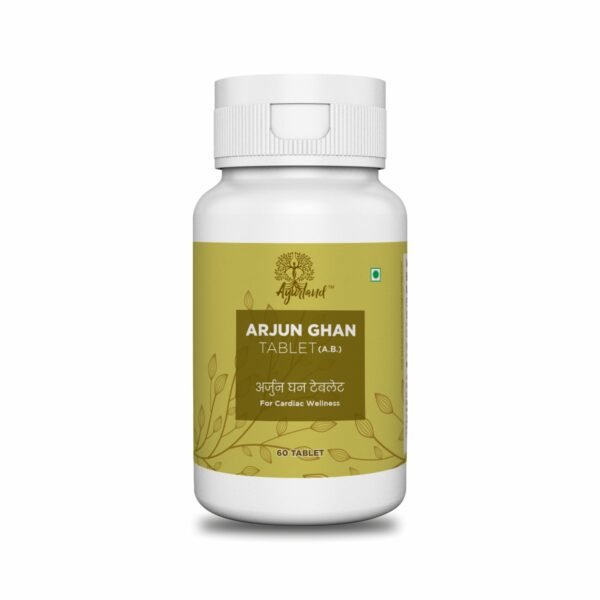 Ayurland™

ARJUN GHAN
TABLET (A.B.)

अर्जुन घन टेबलेट
For Cardiac Wellness

60 TABLET